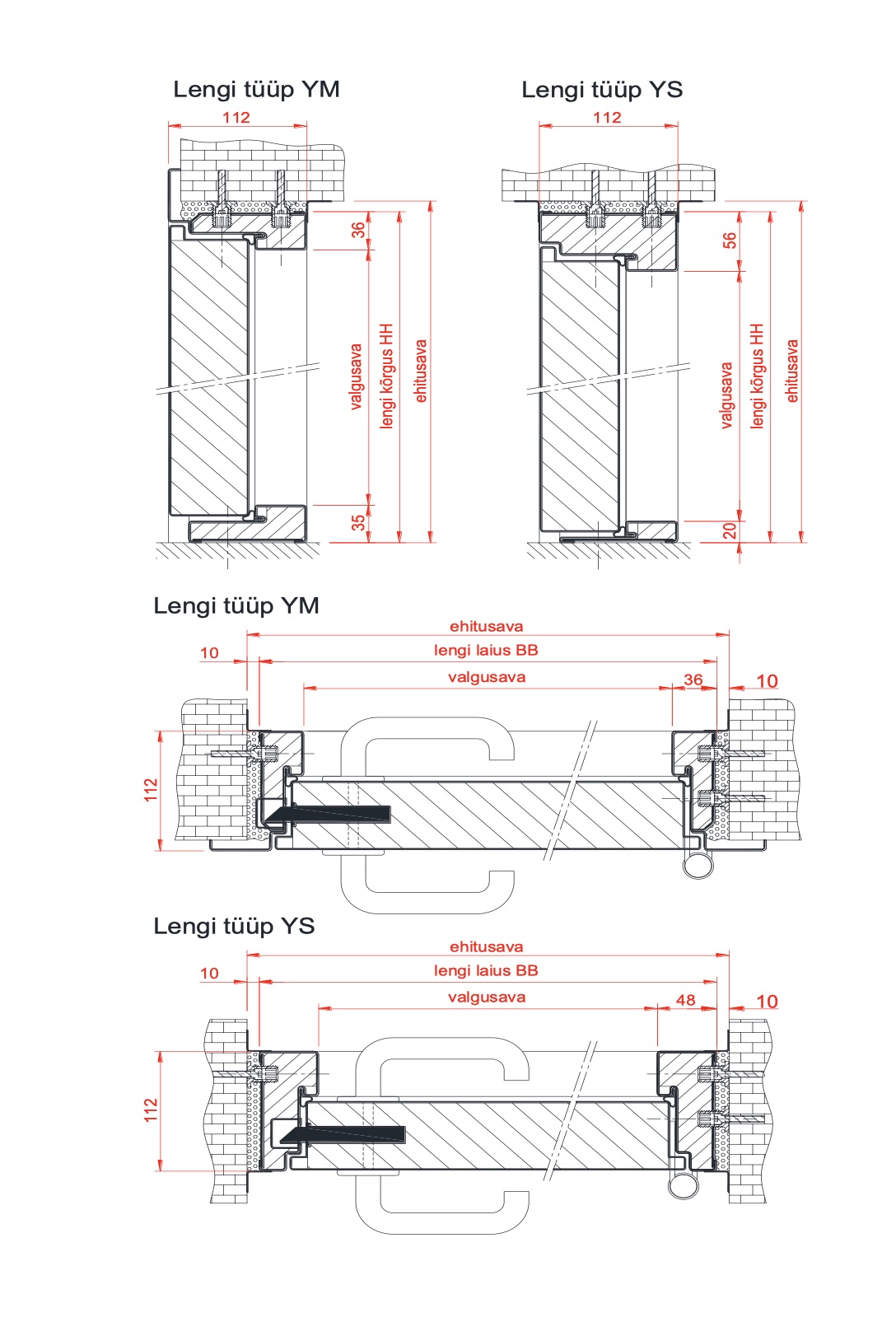 Lengi tüüp YM

112

36

valgusava

lengi kõrgus HH

ehitusava

35

Lengi tüüp YS

112

56

valgusava

lengi kõrgus HH

ehitusava

20

Lengi tüüp YM

ehitusava

10

lengi laius BB

valgusava

36

10

112

Lengi tüüp YS

ehitusava

10

lengi laius BB

valgusava

48

10

112